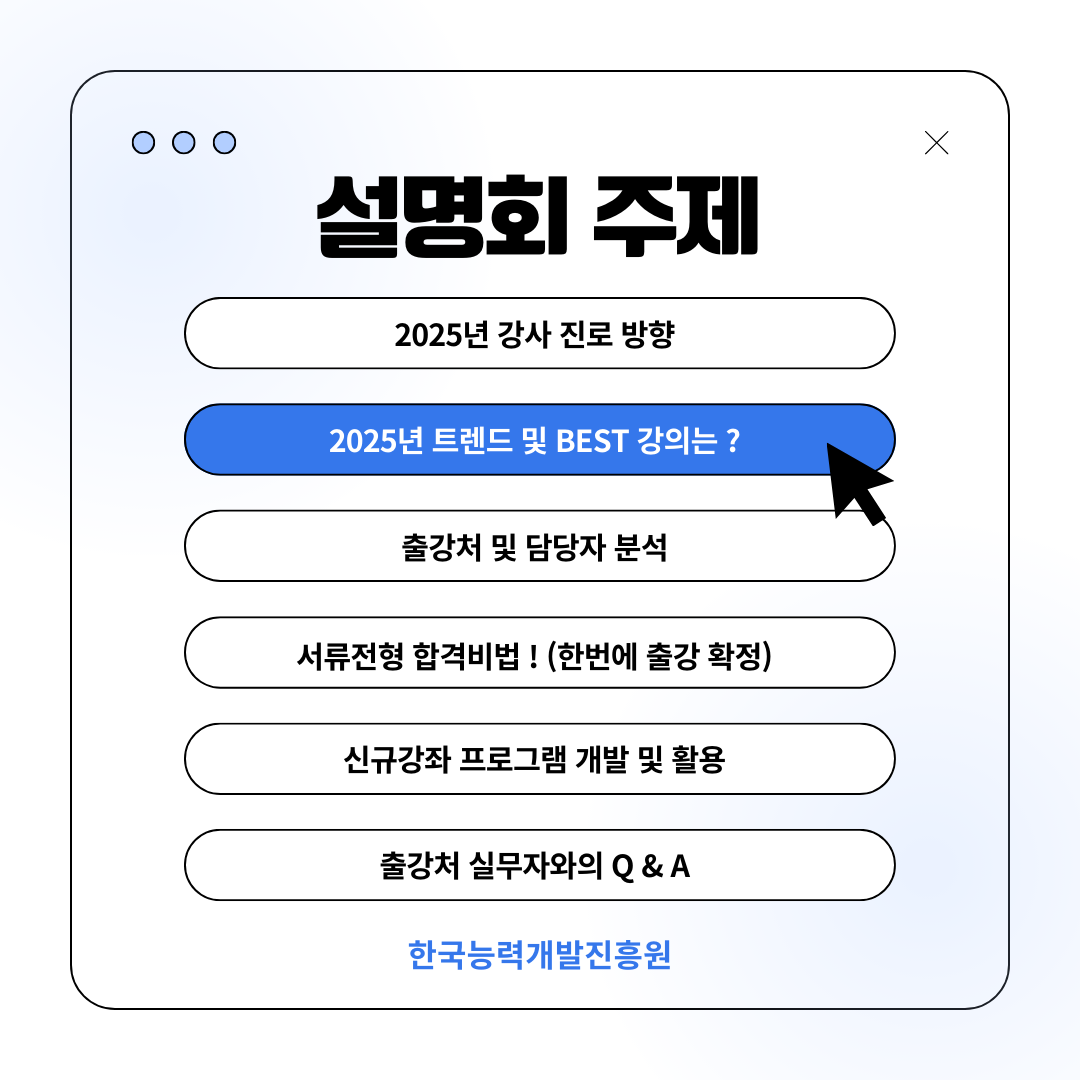 설명회 주제

2025년 강사 진로 방향

2025년 트렌드 및 BEST 강의는 ?

출강처 및 담당자 분석

서류전형 합격비법 ! (한번에 출강 확정)

신규강좌 프로그램 개발 및 활용

출강처 실무자와의 Q & A

한국능력개발진흥원